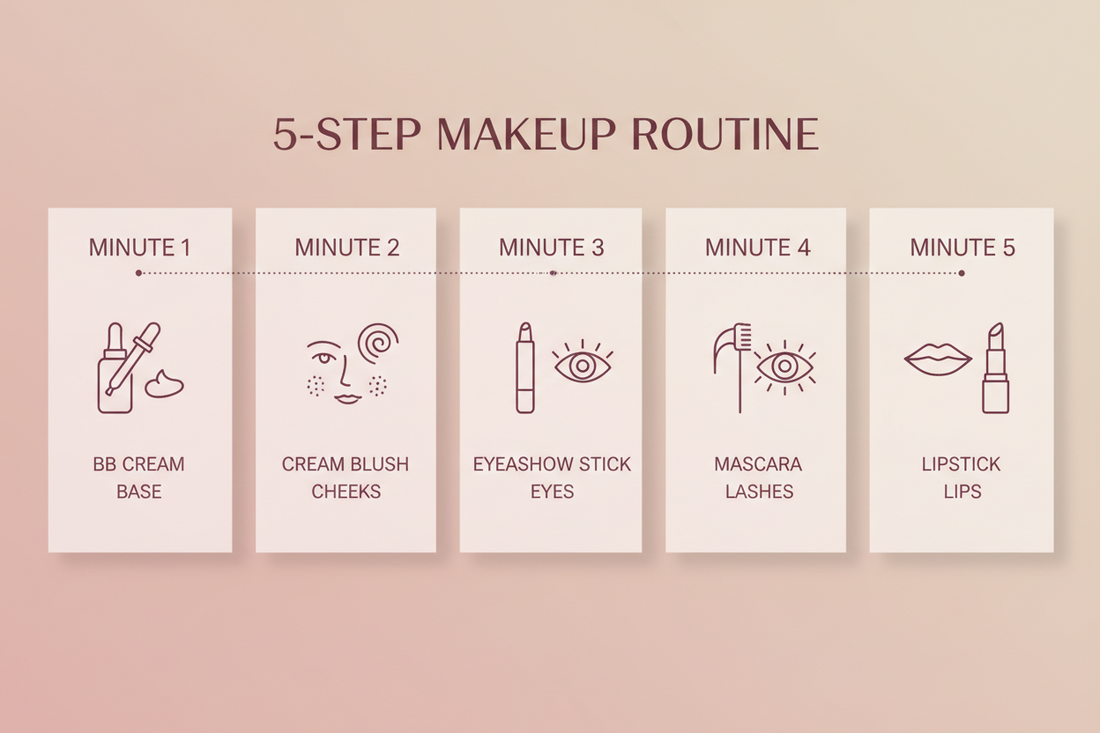 5-STEP MAKEUP ROUTINE

MINUTE 1

BB CREAM
BASE

MINUTE 2

CREAM BLUSH
CHEEKS

MINUTE 3

EYEASHOW STICK
EYES

MINUTE 4

MASCARA
LASHES

MINUTE 5

LIPSTICK
LIPS